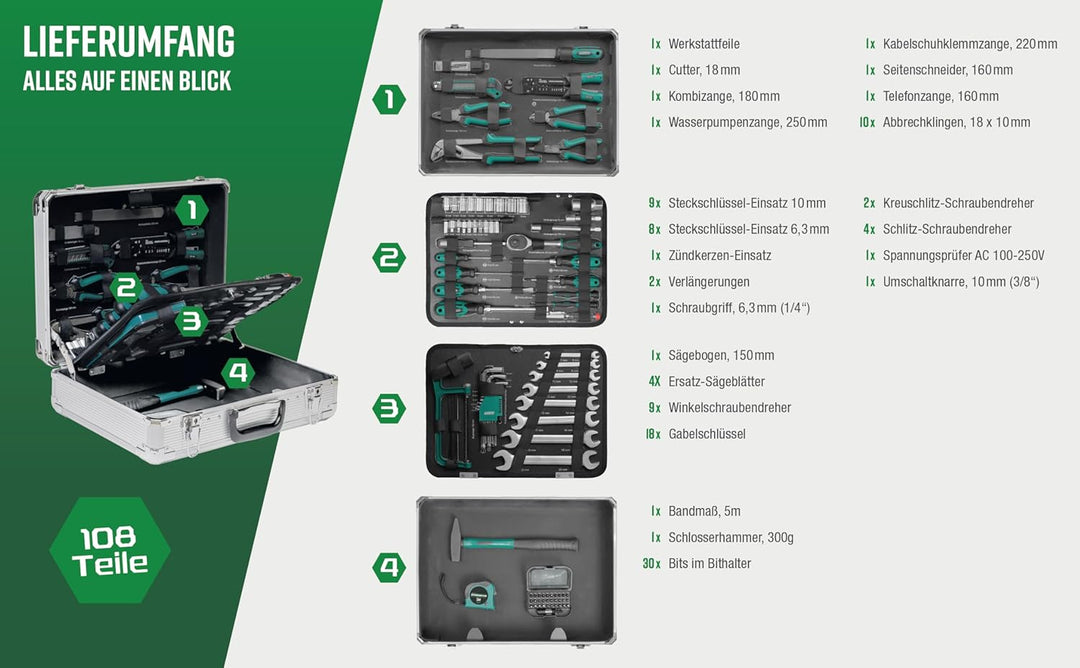 LIEFERUMFANG
ALLES AUF EINEN BLICK

1
2
3
4

108 Teile

1

1x Werkstattfeile
1x Cutter, 18 mm
1x Kombizange, 180 mm
1x Wasserpumpenzange, 250 mm

1x Kabelschuhklemmzange, 220 mm
1x Seitenschneider, 160 mm
1x Telefonzange, 160 mm
10x Abbrechklingen, 18 x 10 mm

2

9x Steckschlüssel-Einsatz 10 mm
8x Steckschlüssel-Einsatz 6,3 mm
1x Zündkerzen-Einsatz
2x Verlängerungen
1x Schraubgriff, 6,3 mm (1/4")

2x Kreuschlitz-Schraubendreher
4x Schlitz-Schraubendreher
1x Spannungsprüfer AC 100-250V
1x Umschaltknarre, 10 mm (3/8")

3

1x Sägebogen, 150 mm
4X Ersatz-Sägeblätter
9x Winkelschraubendreher
18x Gabelschlüssel

4

1x Bandmaß, 5m
1x Schlosserhammer, 300g
30x Bits im Bithalter